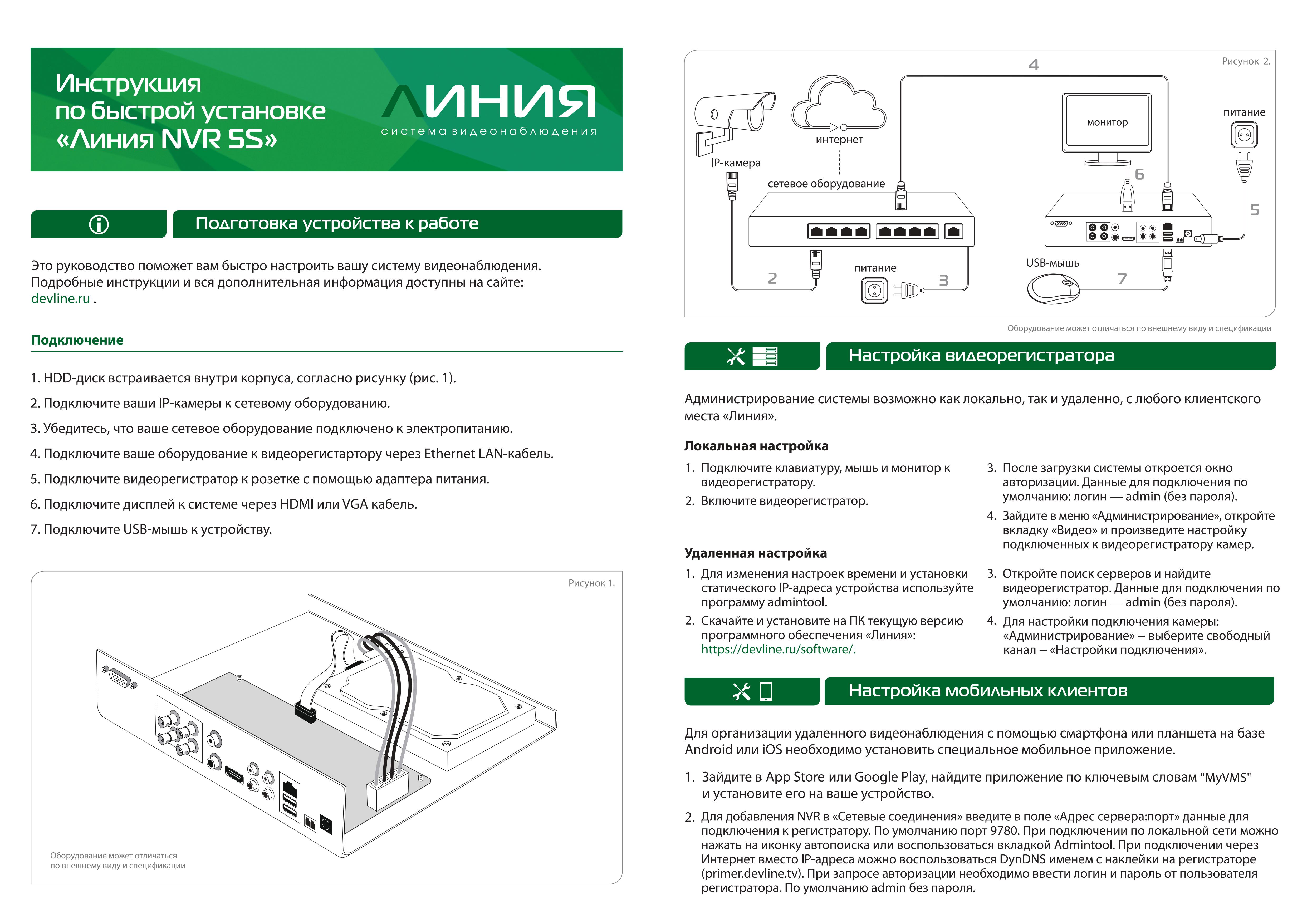 Инструкция
по быстрой установке
«Линия NVR 5S»

ЛИНИЯ
система видеонаблюдения

Подготовка устройства к работе

Это руководство поможет вам быстро настроить вашу систему видеонаблюдения. Подробные инструкции и вся дополнительная информация доступны на сайте: devline.ru .

Подключение

1. HDD-диск встраивается внутри корпуса, согласно рисунку (рис. 1).

2. Подключите ваши IP-камеры к сетевому оборудованию.

3. Убедитесь, что ваше сетевое оборудование подключено к электропитанию.

4. Подключите ваше оборудование к видеорегистартору через Ethernet LAN-кабель.

5. Подключите видеорегистратор к розетке с помощью адаптера питания.

6. Подключите дисплей к системе через HDMI или VGA кабель.

7. Подключите USB-мышь к устройству.

Рисунок 1.

Оборудование может отличаться по внешнему виду и спецификации

Рисунок 2.

4

IP-камера

интернет

сетевое оборудование

монитор

питание

6

5

2

питание

3

USB-мышь

7

Оборудование может отличаться по внешнему виду и спецификации

Настройка видеорегистратора

Администрирование системы возможно как локально, так и удаленно, с любого клиентского места «Линия».

Локальная настройка

1. Подключите клавиатуру, мышь и монитор к видеорегистратору.

2. Включите видеорегистратор.

3. После загрузки системы откроется окно авторизации. Данные для подключения по умолчанию: логин — admin (без пароля).

4. Зайдите в меню «Администрирование», откройте вкладку «Видео» и произведите настройку подключенных к видеорегистратору камер.

Удаленная настройка

1. Для изменения настроек времени и установки статического IP-адреса устройства используйте программу admintool.

2. Скачайте и установите на ПК текущую версию программного обеспечения «Линия»: https://devline.ru/software/.

3. Откройте поиск серверов и найдите видеорегистратор. Данные для подключения по умолчанию: логин — admin (без пароля).

4. Для настройки подключения камеры: «Администрирование» – выберите свободный канал – «Настройки подключения».

Настройка мобильных клиентов

Для организации удаленного видеонаблюдения с помощью смартфона или планшета на базе Android или iOS необходимо установить специальное мобильное приложение.

1. Зайдите в App Store или Google Play, найдите приложение по ключевым словам "MyVMS" и установите его на ваше устройство.

2. Для добавления NVR в «Сетевые соединения» введите в поле «Адрес сервера:порт» данные для подключения к регистратору. По умолчанию порт 9780. При подключении по локальной сети можно нажать на иконку автопоиска или воспользоваться вкладкой Admintool. При подключении через Интернет вместо IP-адреса можно воспользоваться DynDNS именем с наклейки на регистраторе (primer.devline.tv). При запросе авторизации необходимо ввести логин и пароль от пользователя регистратора. По умолчанию admin без пароля.