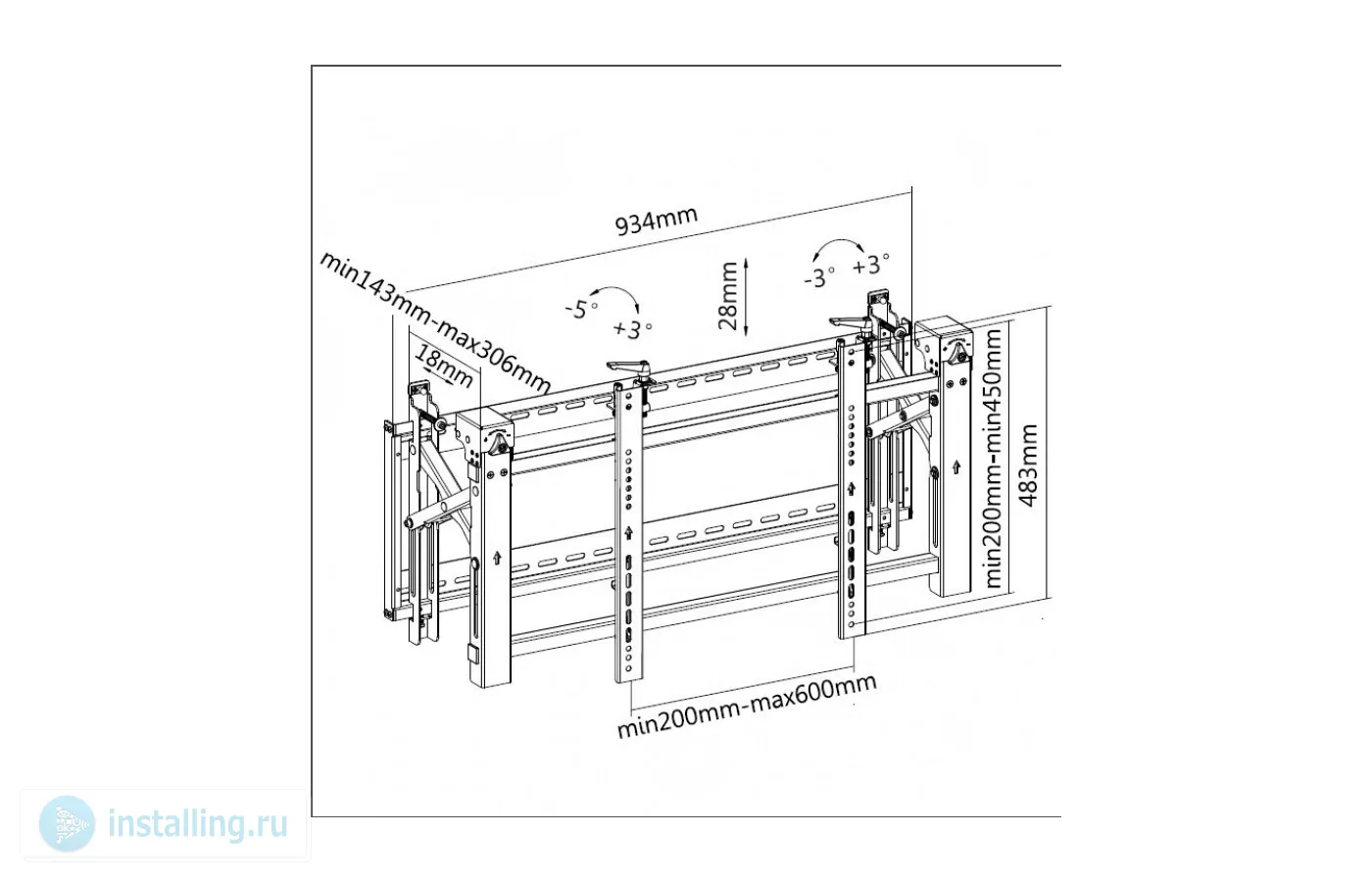 934mm

min143mm-max306mm

18mm

-5°

+3°

28mm

-3°

+3°

min200mm-min450mm

483mm

min200mm-max600mm

installing.ru