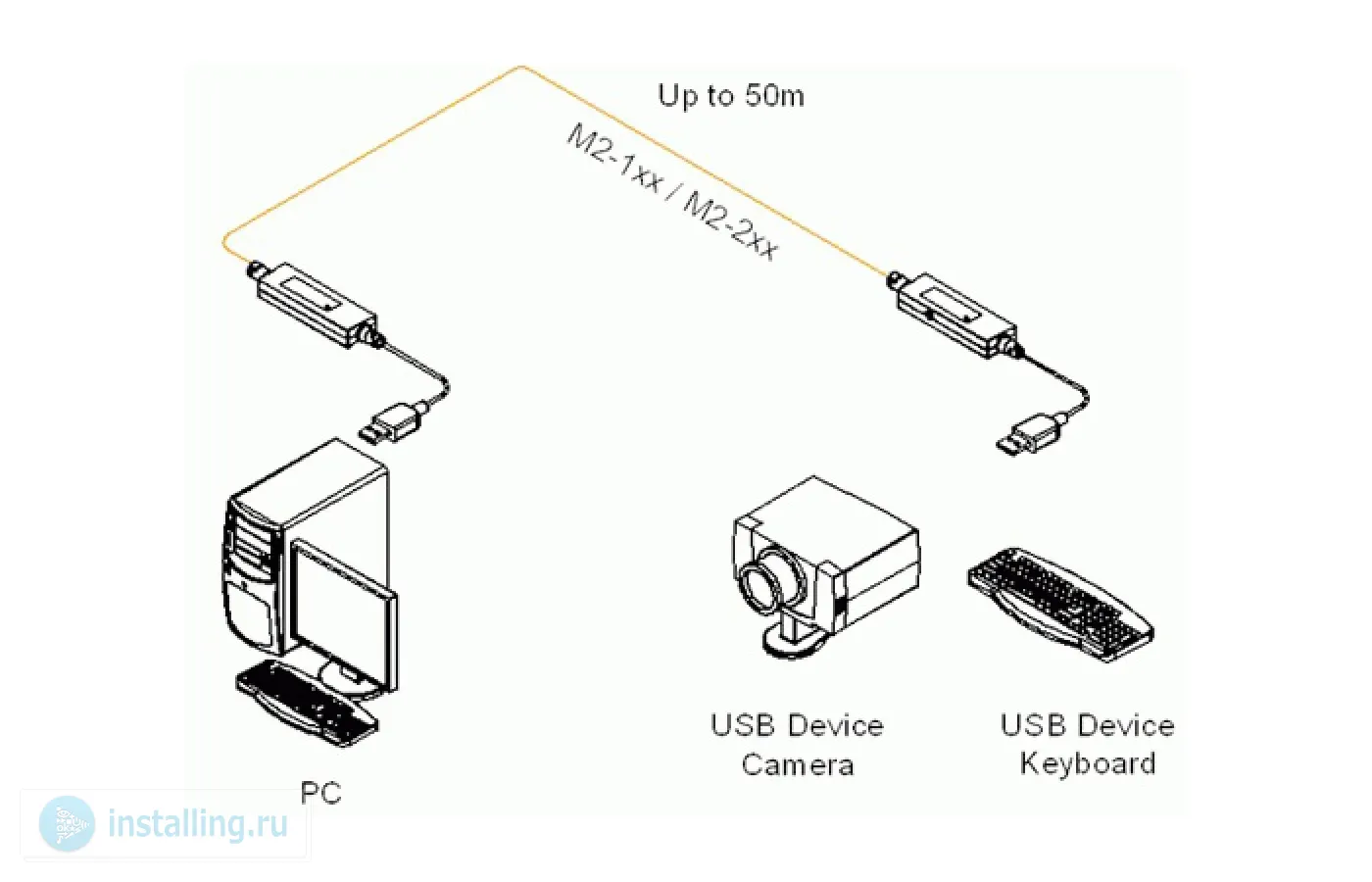 Up to 50m

M2-1xx / M2-2xx

PC

USB Device
Camera

USB Device
Keyboard

installing.ru