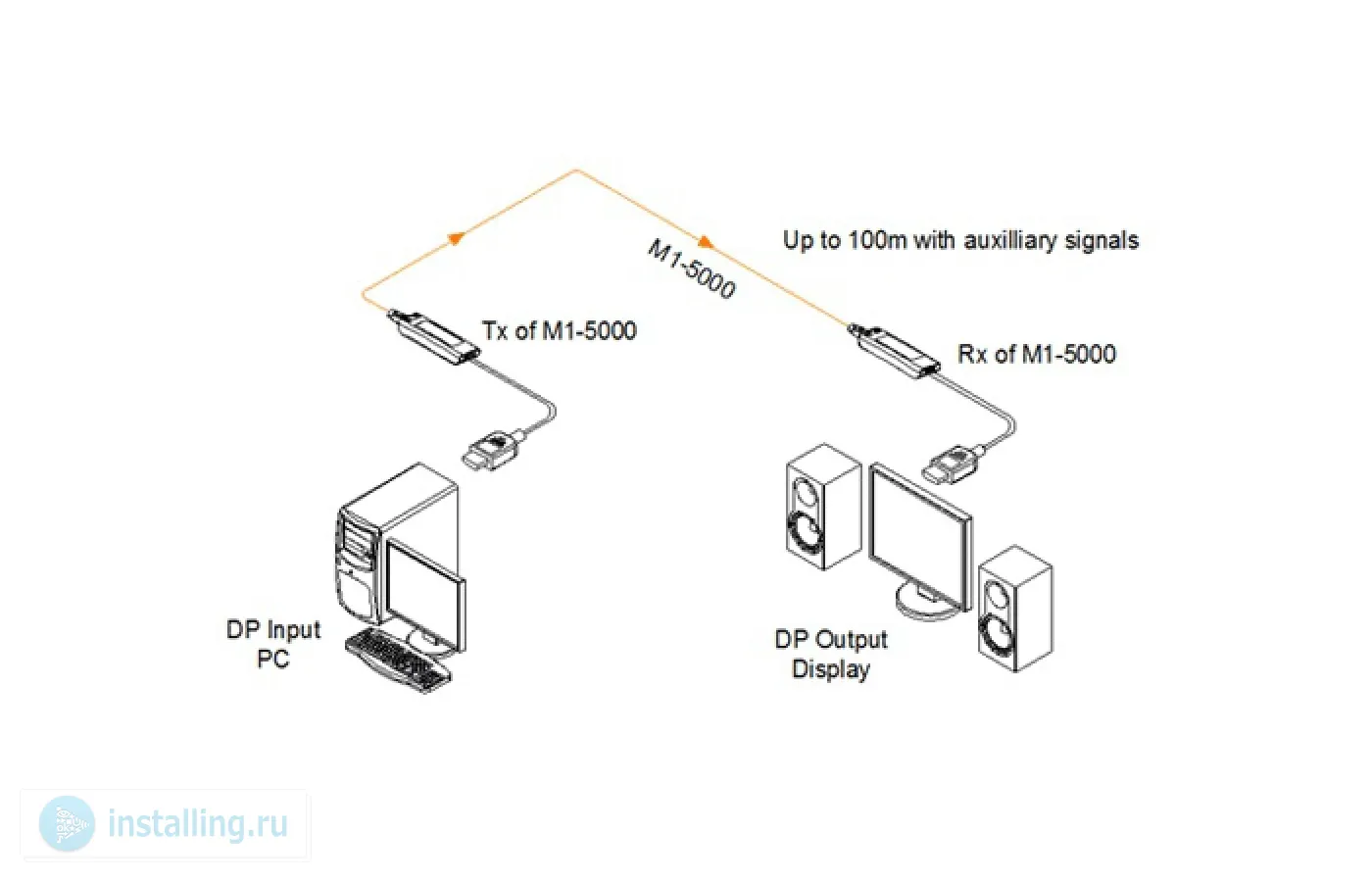 Up to 100m with auxilliary signals

M1-5000

Tx of M1-5000

Rx of M1-5000

DP Input
PC

DP Output
Display

installing.ru