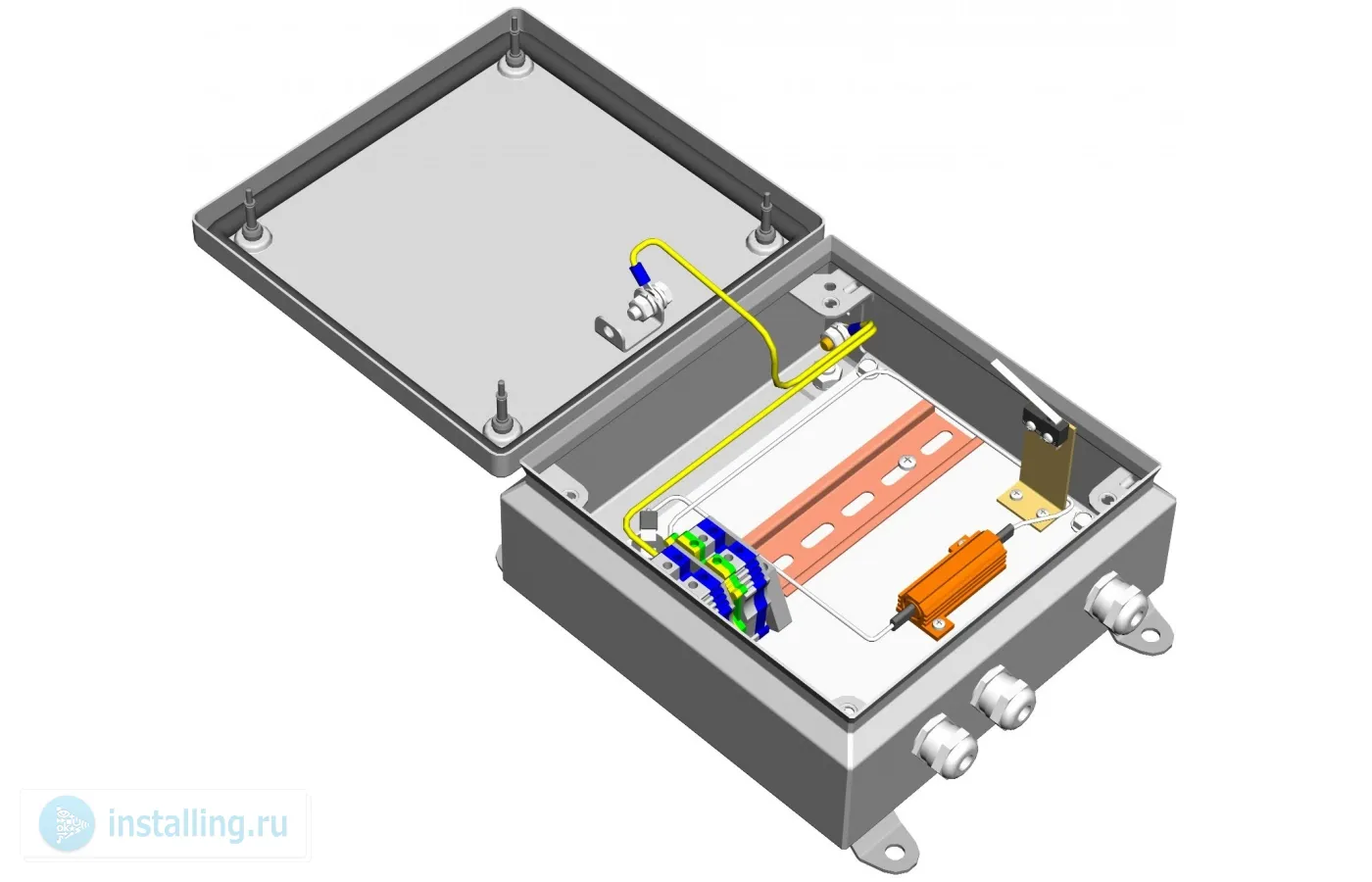 installing.ru